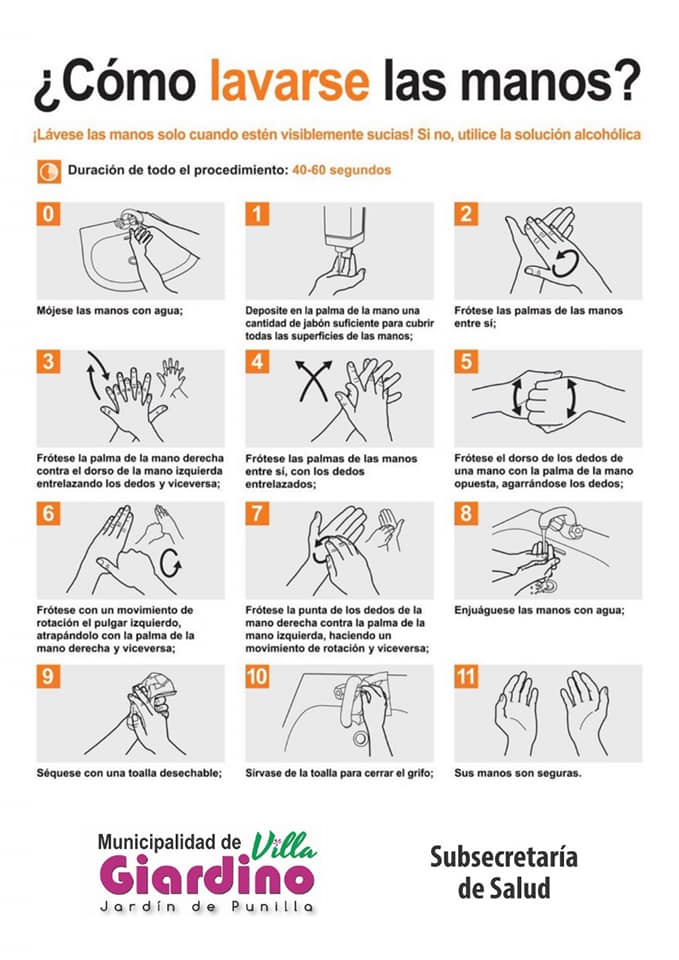 ¿Cómo lavarse las manos?

¡Lávese las manos solo cuando estén visiblemente sucias! Si no, utilice la solución alcohólica

Duración de todo el procedimiento: 40-60 segundos

0
Mójese las manos con agua;

1
Deposite en la palma de la mano una cantidad de jabón suficiente para cubrir todas las superficies de las manos;

2
Frótese las palmas de las manos entre sí;

3
Frótese la palma de la mano derecha contra el dorso de la mano izquierda entrelazando los dedos y viceversa;

4
Frótese las palmas de las manos entre sí, con los dedos entrelazados;

5
Frótese el dorso de los dedos de una mano con la palma de la mano opuesta, agarrándose los dedos;

6
Frótese con un movimiento de rotación el pulgar izquierdo, atrapándolo con la palma de la mano derecha y viceversa;

7
Frótese la punta de los dedos de la mano derecha contra la palma de la mano izquierda, haciendo un movimiento de rotación y viceversa;

8
Enjuáguese las manos con agua;

9
Séquese con una toalla desechable;

10
Sírvase de la toalla para cerrar el grifo;

11
Sus manos son seguras.

Municipalidad de Villa Giardino
Jardín de Punilla

Subsecretaría de Salud